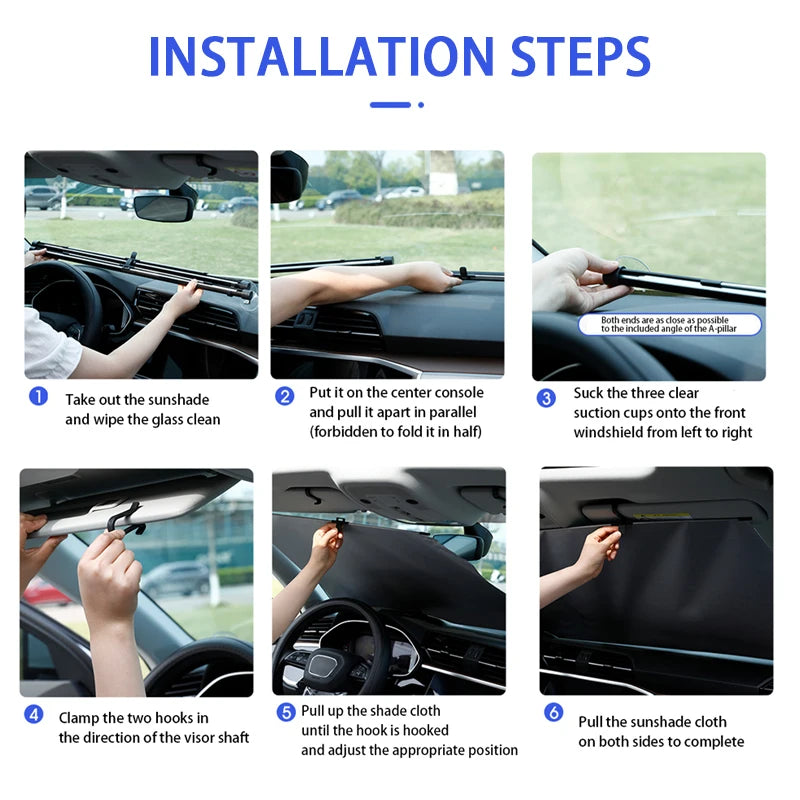 INSTALLATION STEPS

Both ends are as close as possible to the included angle of the A-pillar

1 Take out the sunshade and wipe the glass clean

2 Put it on the center console and pull it apart in parallel (forbidden to fold it in half)

3 Suck the three clear suction cups onto the front windshield from left to right

4 Clamp the two hooks in the direction of the visor shaft

5 Pull up the shade cloth until the hook is hooked and adjust the appropriate position

6 Pull the sunshade cloth on both sides to complete