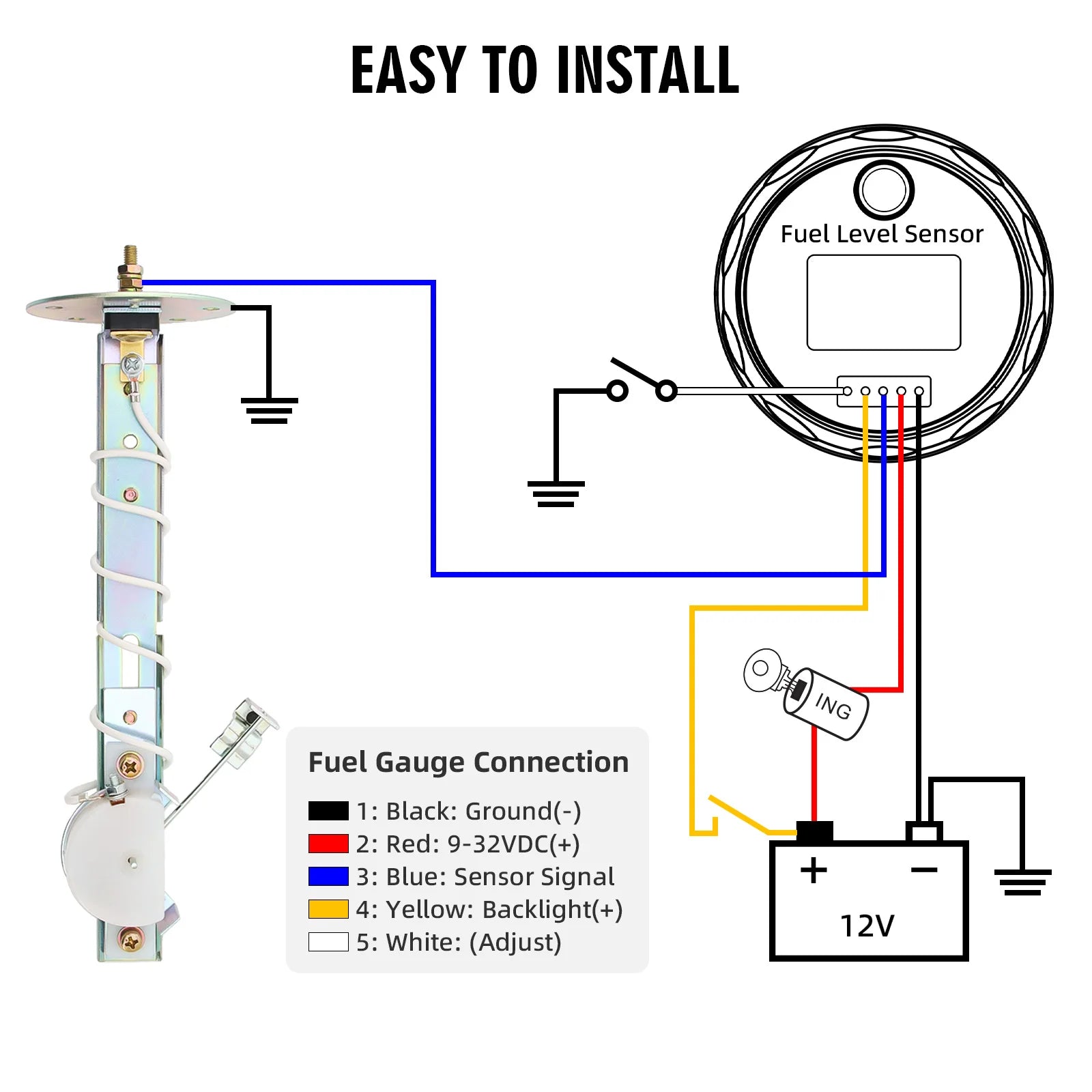 EASY TO INSTALL

Fuel Level Sensor

ING

Fuel Gauge Connection

1: Black: Ground(-)
2: Red: 9-32VDC(+)
3: Blue: Sensor Signal
4: Yellow: Backlight(+)
5: White: (Adjust)

+ −
12V