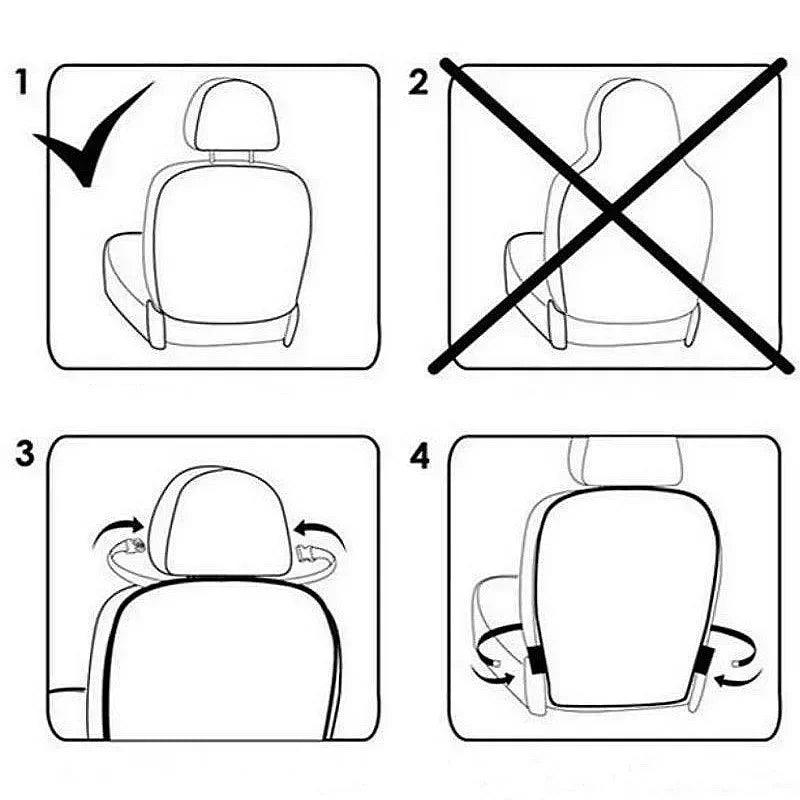 1

2

3

4