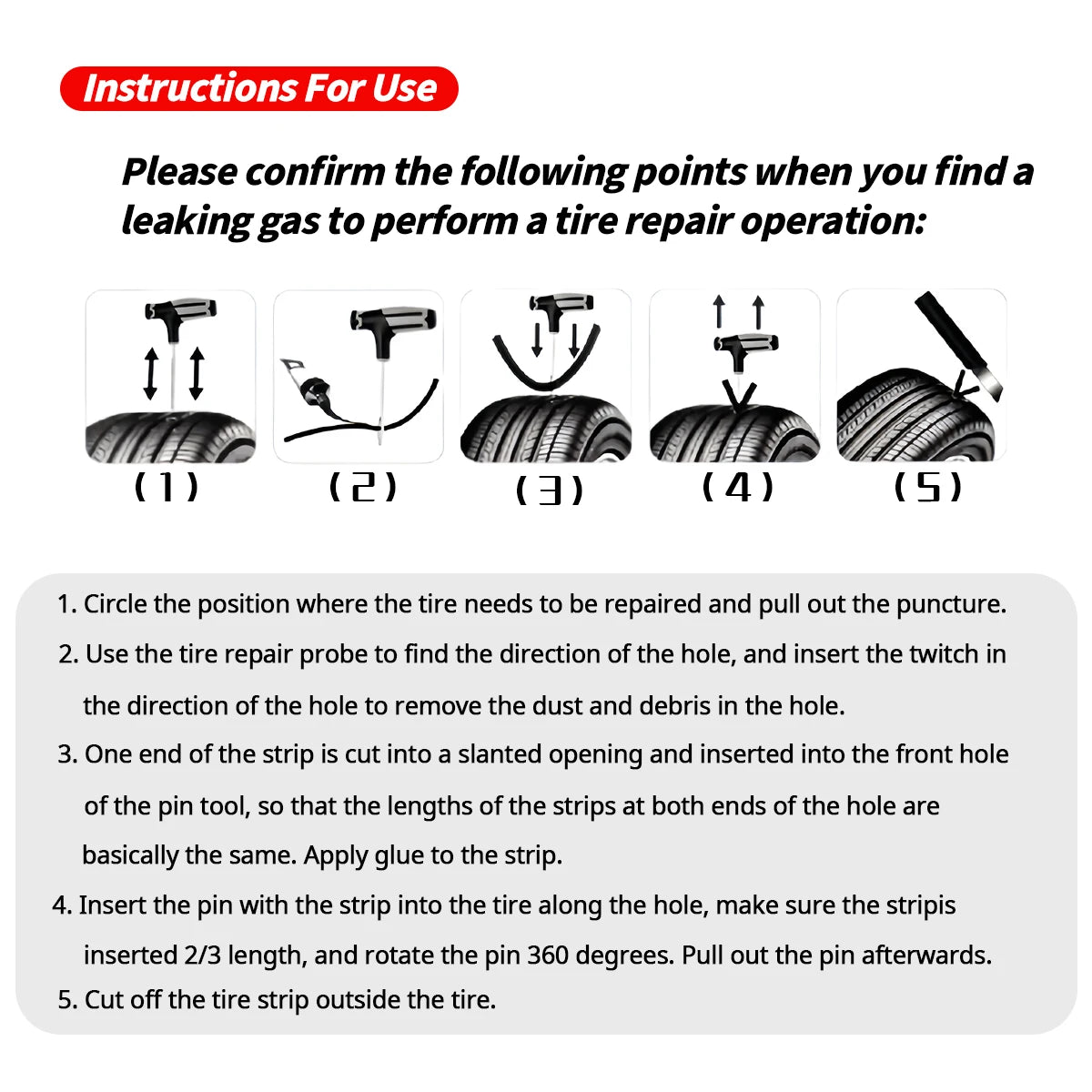 Instructions For Use

Please confirm the following points when you find a leaking gas to perform a tire repair operation:

(1) (2) (3) (4) (5)

1. Circle the position where the tire needs to be repaired and pull out the puncture.
2. Use the tire repair probe to find the direction of the hole, and insert the twitch in the direction of the hole to remove the dust and debris in the hole.
3. One end of the strip is cut into a slanted opening and inserted into the front hole of the pin tool, so that the lengths of the strips at both ends of the hole are basically the same. Apply glue to the strip.
4. Insert the pin with the strip into the tire along the hole, make sure the stripis inserted 2/3 length, and rotate the pin 360 degrees. Pull out the pin afterwards.
5. Cut off the tire strip outside the tire.