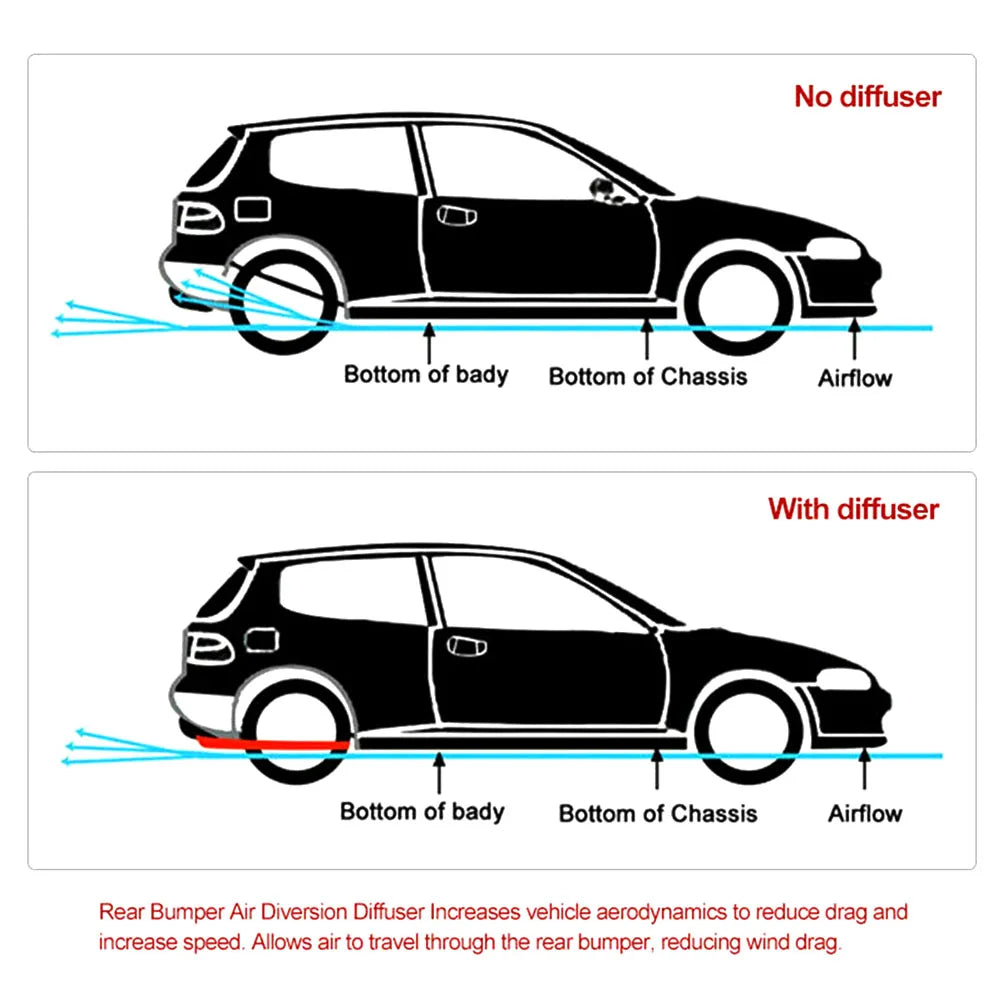 No diffuser

Bottom of bady
Bottom of Chassis
Airflow

With diffuser

Bottom of bady
Bottom of Chassis
Airflow

Rear Bumper Air Diversion Diffuser Increases vehicle aerodynamics to reduce drag and increase speed. Allows air to travel through the rear bumper, reducing wind drag.