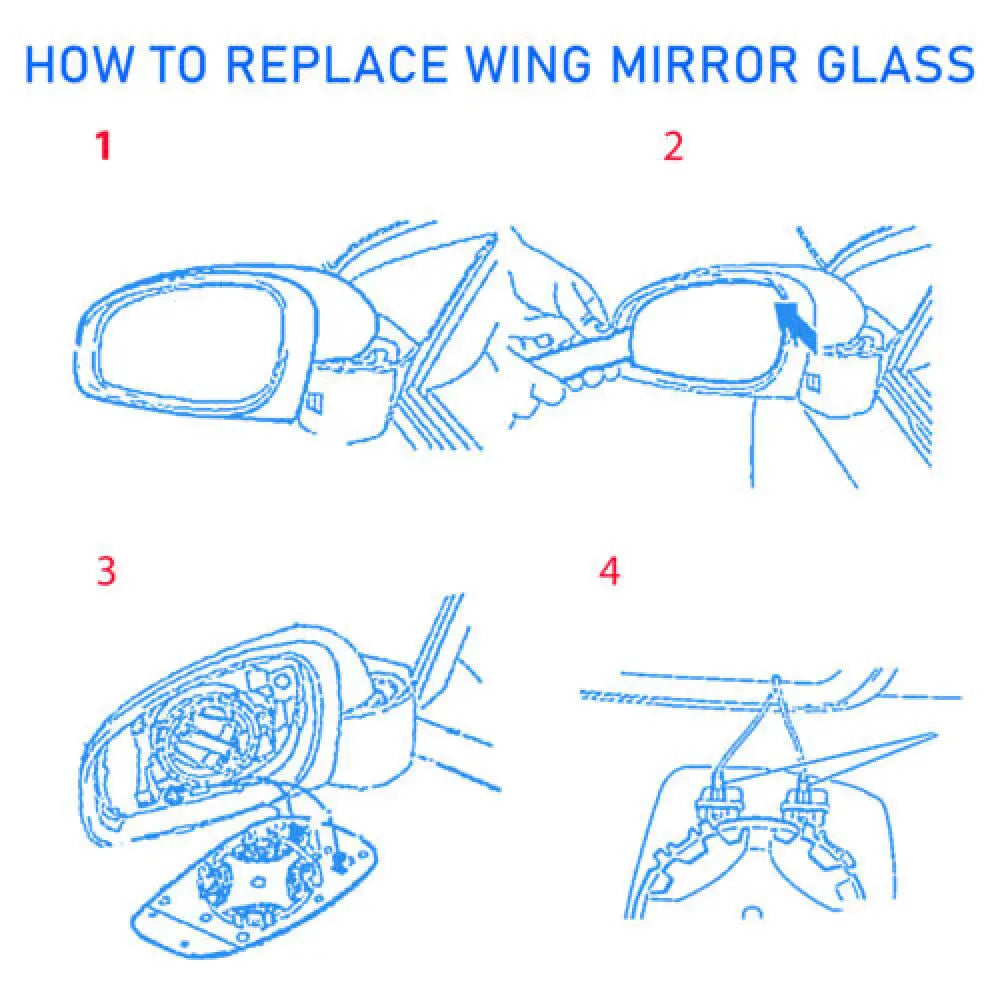 HOW TO REPLACE WING MIRROR GLASS

1

2

3

4