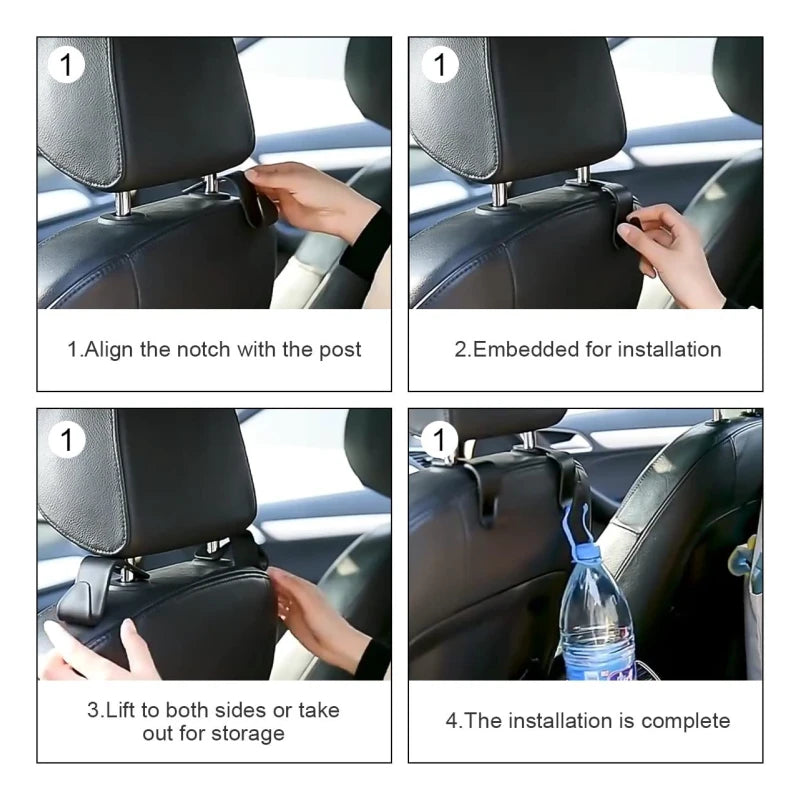 1

1.Align the notch with the post

1

2.Embedded for installation

1

3.Lift to both sides or take out for storage

1

4.The installation is complete